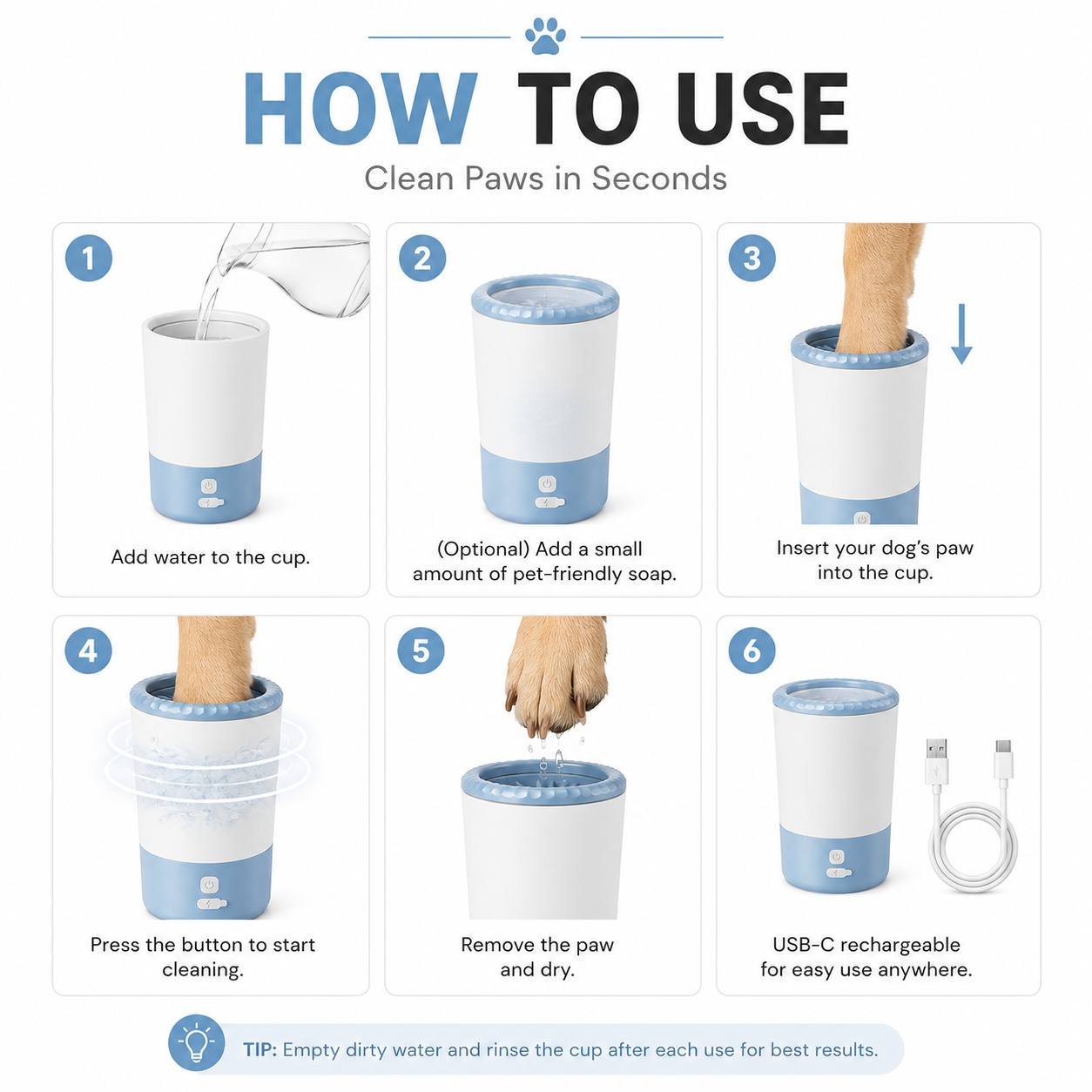 HOW TO USE

Clean Paws in Seconds

1
Add water to the cup.

2
(Optional) Add a small amount of pet-friendly soap.

3
Insert your dog's paw into the cup.

4
Press the button to start cleaning.

5
Remove the paw and dry.

6
USB-C rechargeable for easy use anywhere.

TIP: Empty dirty water and rinse the cup after each use for best results.