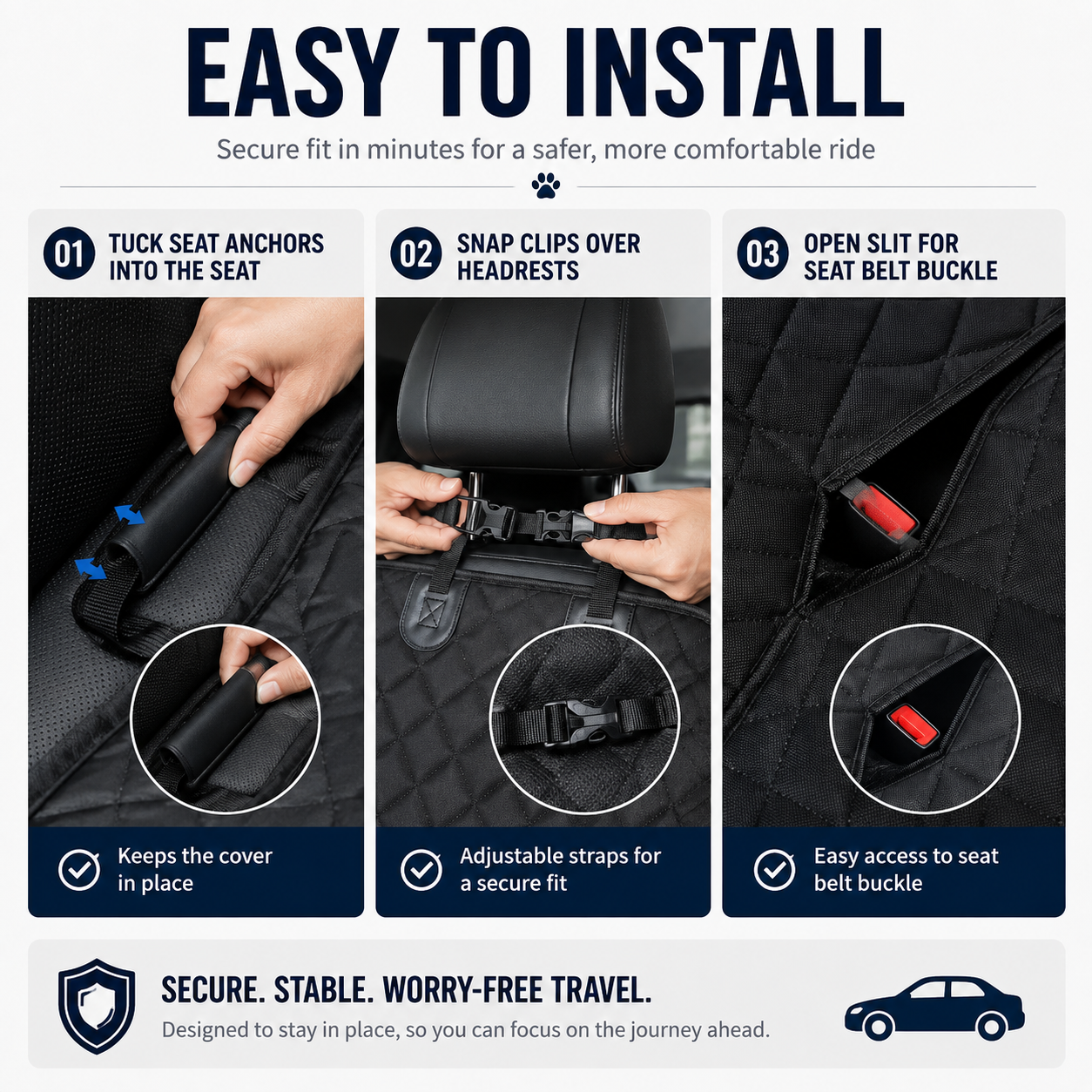 EASY TO INSTALL

Secure fit in minutes for a safer, more comfortable ride

01 TUCK SEAT ANCHORS INTO THE SEAT

Keeps the cover in place

02 SNAP CLIPS OVER HEADRESTS

Adjustable straps for a secure fit

03 OPEN SLIT FOR SEAT BELT BUCKLE

Easy access to seat belt buckle

SECURE. STABLE. WORRY-FREE TRAVEL.

Designed to stay in place, so you can focus on the journey ahead.